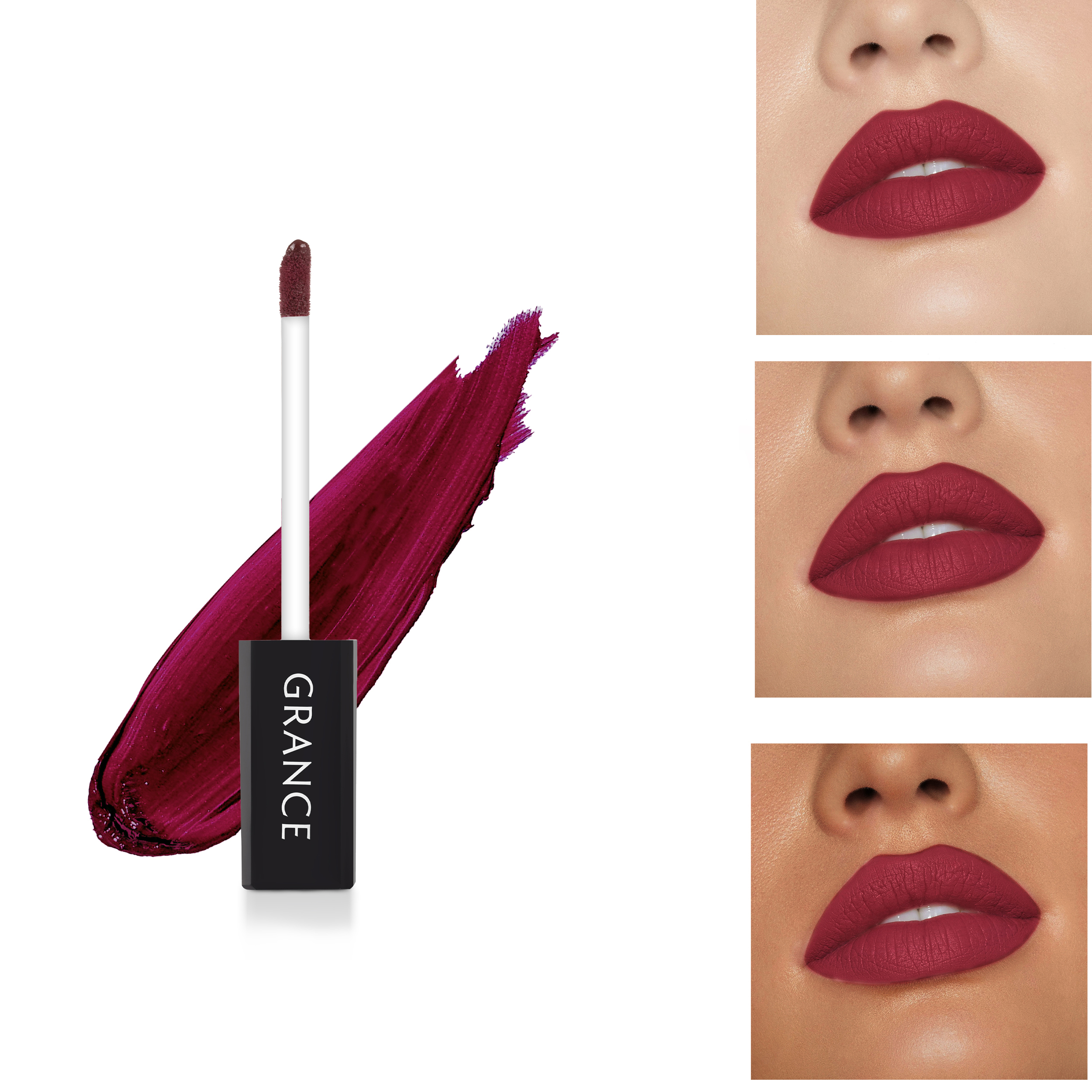 GRANCE